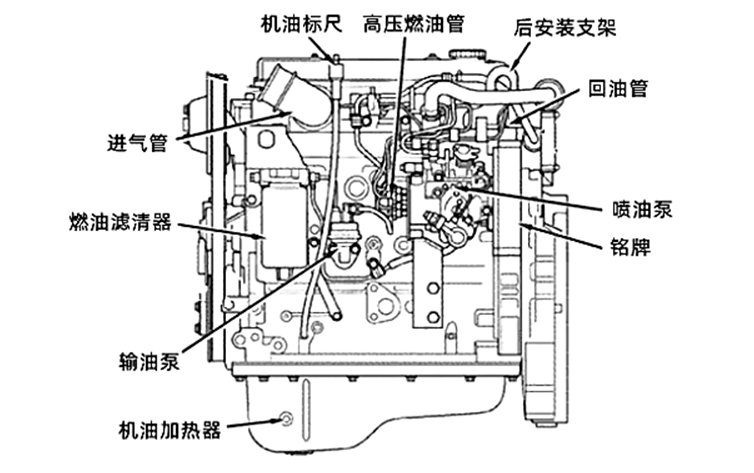 机油标尺
高压燃油管
后安装支架
回油管
进气管
燃油滤清器
喷油泵
铭牌
输油泵
机油加热器